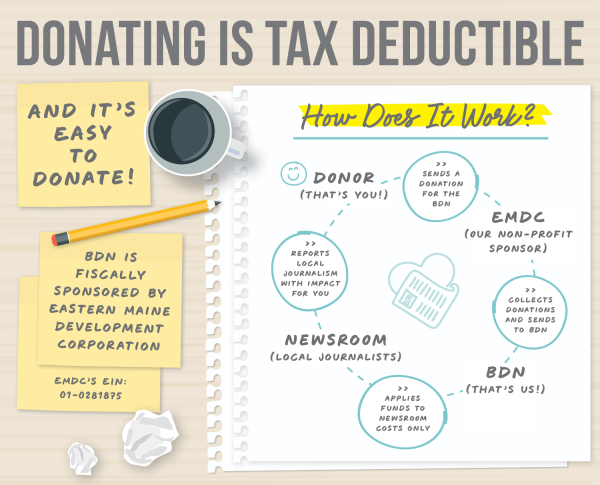 DONATING IS TAX DEDUCTIBLE

AND IT'S EASY TO DONATE!

BDN IS FISCALLY SPONSORED BY EASTERN MAINE DEVELOPMENT CORPORATION

EMDC'S EIN: 01-0281875

How Does It Work?

DONOR
(THAT'S YOU!)

>> SENDS A DONATION FOR THE BDN

EMDC
(OUR NON-PROFIT SPONSOR)

>> COLLECTS DONATIONS AND SENDS TO BDN

BDN
(THAT'S US!)

>> APPLIES FUNDS TO NEWSROOM COSTS ONLY

NEWSROOM
(LOCAL JOURNALISTS)

>> REPORTS LOCAL JOURNALISM WITH IMPACT FOR YOU